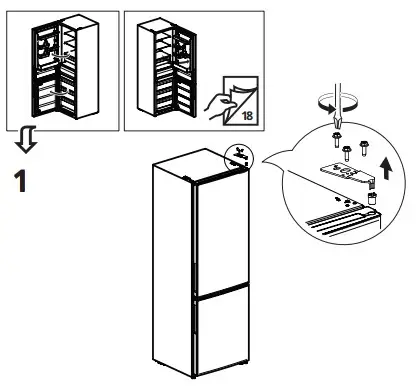 18

1