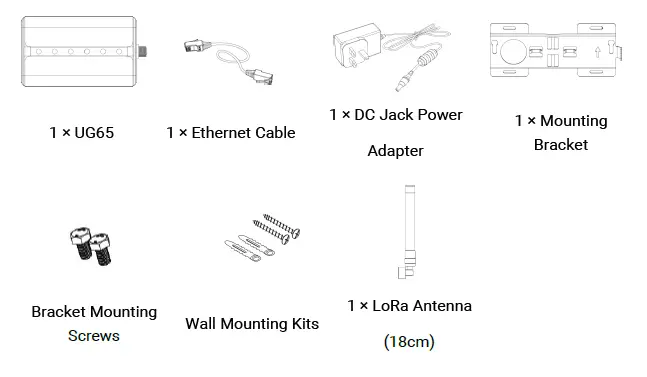 1 × UG65

1 × Ethernet Cable

1 × DC Jack Power Adapter

1 × Mounting Bracket

Bracket Mounting Screws

Wall Mounting Kits

1 × LoRa Antenna (18cm)