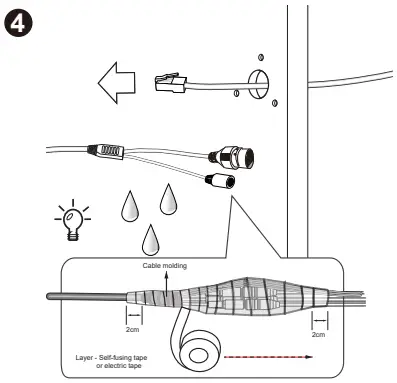 4

Cable molding

2cm

2cm

Layer - Self-fusing tape or electric tape