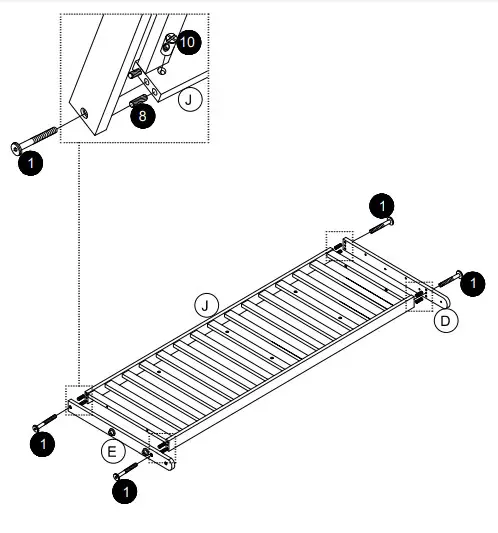 10
J
8
1
1
1
J
D
1
E
1