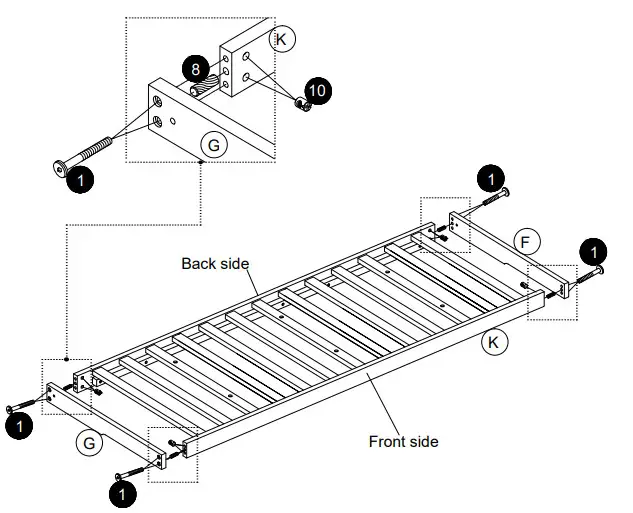 K
8
10
G
1
1
F
1
Back side
K
1
G
Front side
1