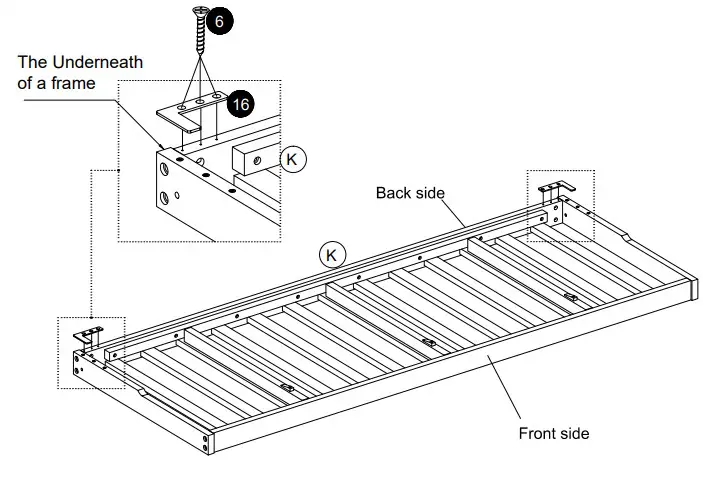 6

The Underneath of a frame

16

K

Back side

K

Front side