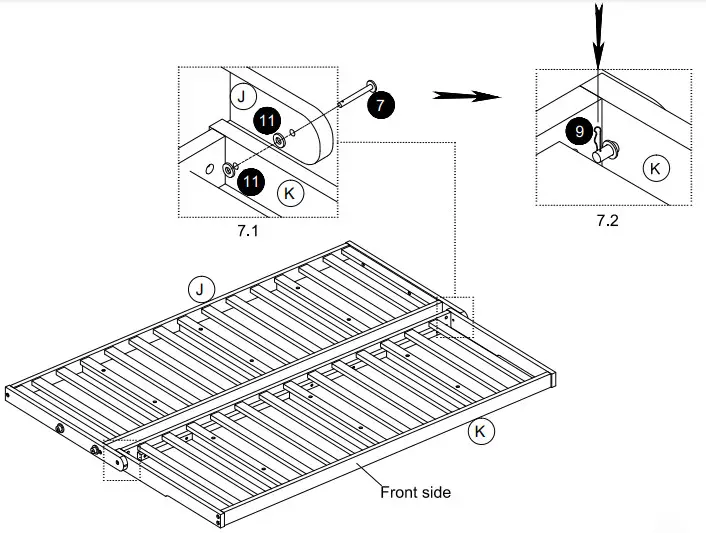 J
11
7
11
K
7.1
9
K
7.2
J
K
Front side