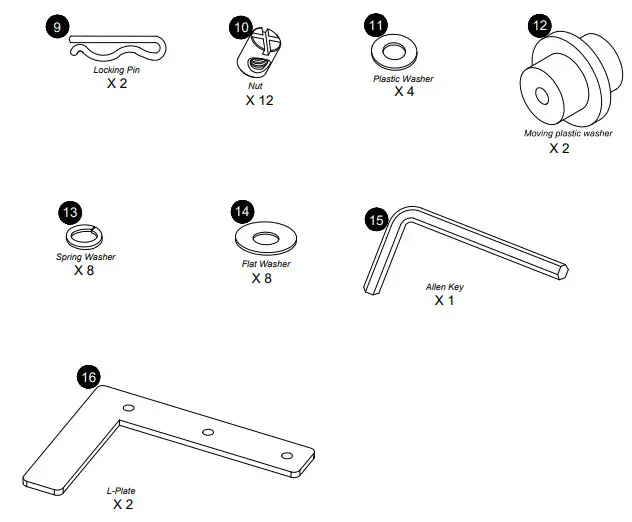 9
Locking Pin
X 2

10
Nut
X 12

11
Plastic Washer
X 4

12
Moving plastic washer
X 2

13
Spring Washer
X 8

14
Flat Washer
X 8

15
Allen Key
X 1

16
L-Plate
X 2