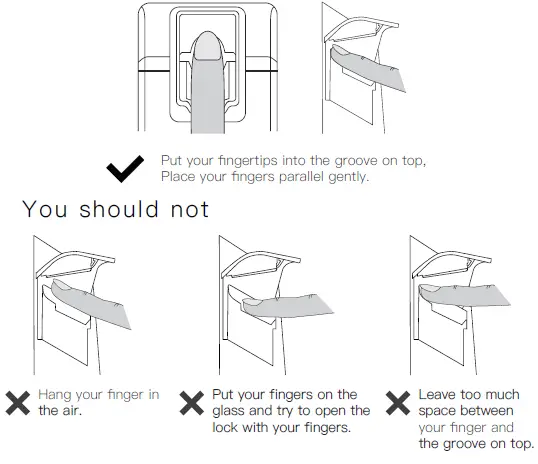 Put your fingertips into the groove on top,
Place your fingers parallel gently.

You should not

Hang your finger in the air.

Put your fingers on the glass and try to open the lock with your fingers.

Leave too much space between your finger and the groove on top.