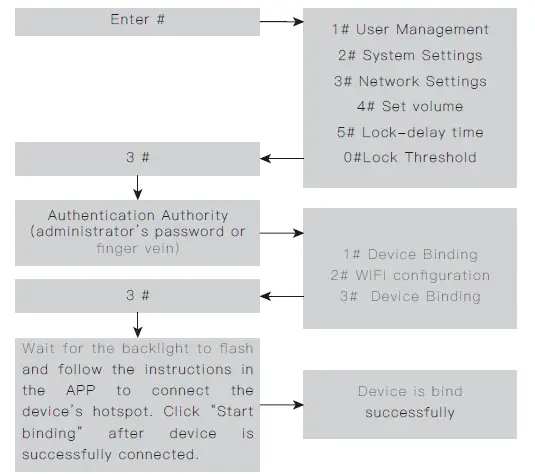 Enter #

1# User Management
2# System Settings
3# Network Settings
4# Set volume
5# Lock-delay time
0#Lock Threshold

3 #

Authentication Authority (administrator's password or finger vein)

1# Device Binding
2# WIFI configuration
3# Device Binding

3 #

Wait for the backlight to flash and follow the instructions in the APP to connect the device's hotspot. Click "Start binding" after device is successfully connected.

Device is bind successfully