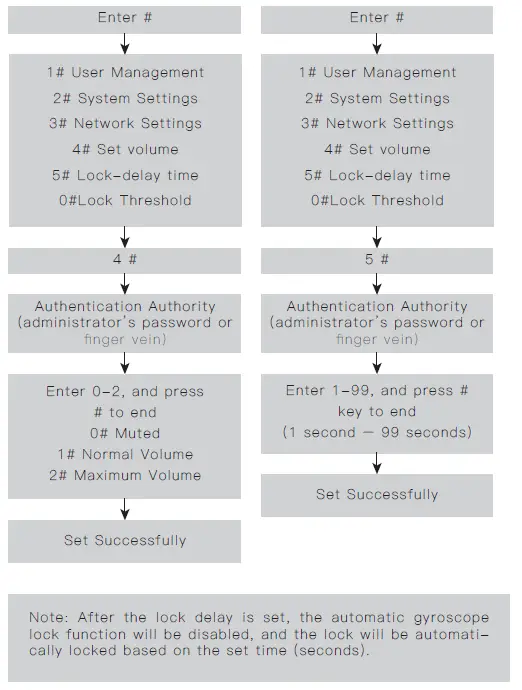 Enter #

1# User Management
2# System Settings
3# Network Settings
4# Set volume
5# Lock-delay time
0#Lock Threshold

4 #

Authentication Authority (administrator's password or finger vein)

Enter 0-2, and press # to end
0# Muted
1# Normal Volume
2# Maximum Volume

Set Successfully

Enter #

1# User Management
2# System Settings
3# Network Settings
4# Set volume
5# Lock-delay time
0#Lock Threshold

5 #

Authentication Authority (administrator's password or finger vein)

Enter 1-99, and press # key to end
(1 second — 99 seconds)

Set Successfully

Note: After the lock delay is set, the automatic gyroscope lock function will be disabled, and the lock will be automatically locked based on the set time (seconds).