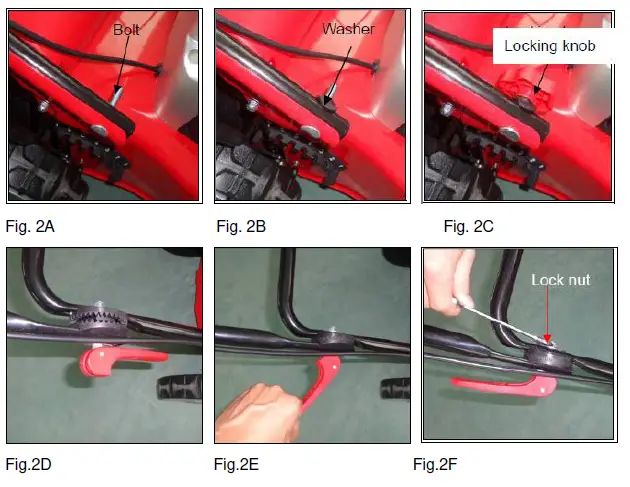 Bolt

Washer

Locking knob

Fig. 2A

Fig. 2B

Fig. 2C

Lock nut

Fig.2D

Fig.2E

Fig.2F