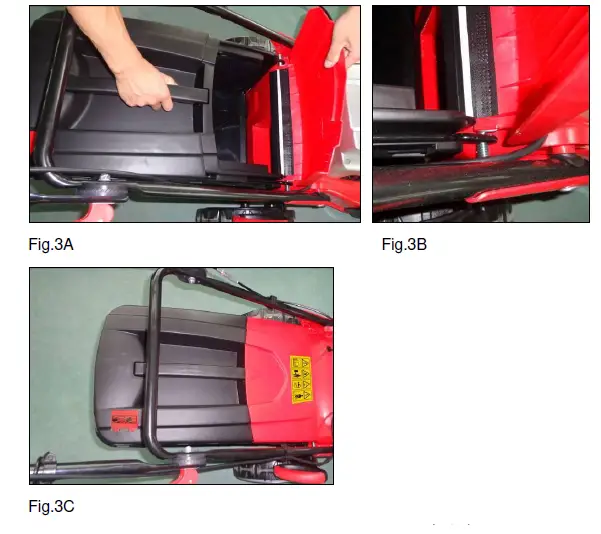 Fig.3A

Fig.3B

Fig.3C