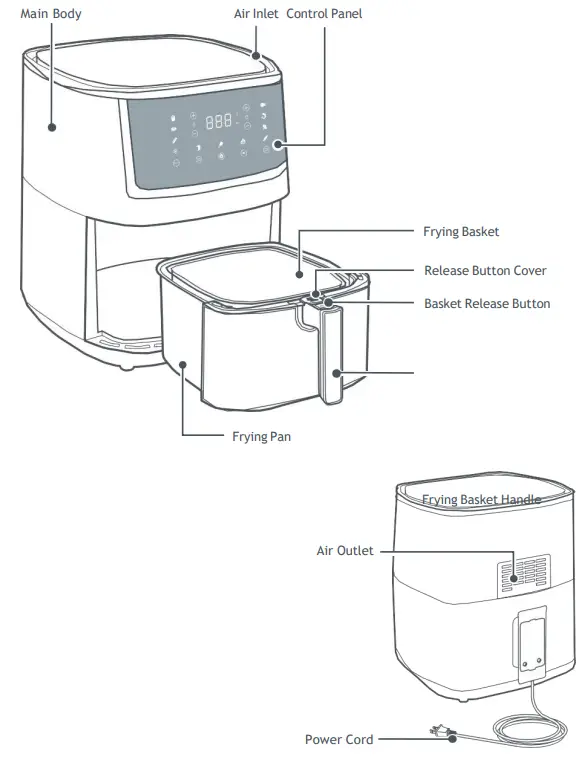 Main Body

Air Inlet

Control Panel

888

Frying Basket

Release Button Cover

Basket Release Button

Frying Pan

Frying Basket Handle

Air Outlet

Power Cord