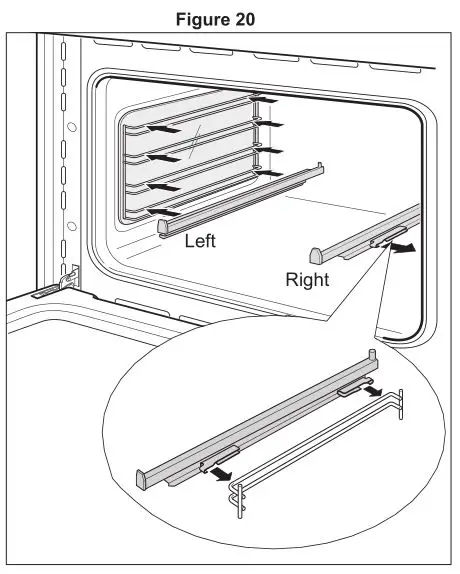 Figure 20

Left

Right