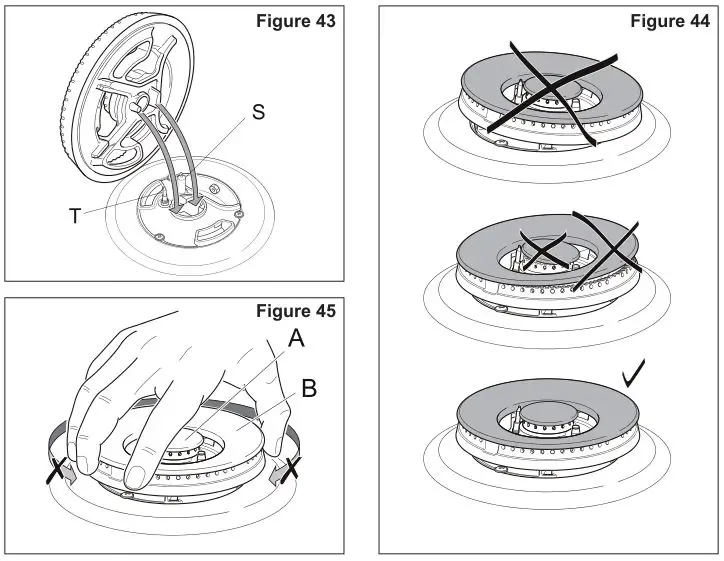 Figure 43

S

T

Figure 45

A

B

Figure 44