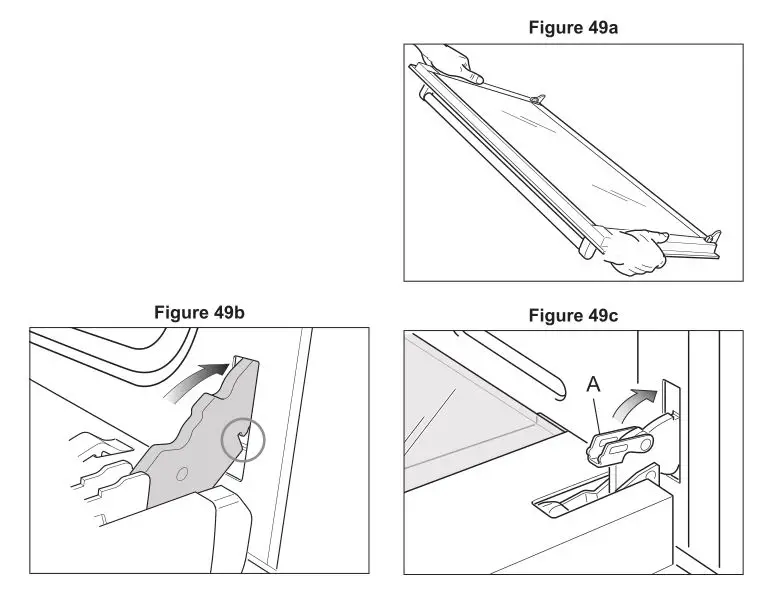 Figure 49a

Figure 49b

Figure 49c

A