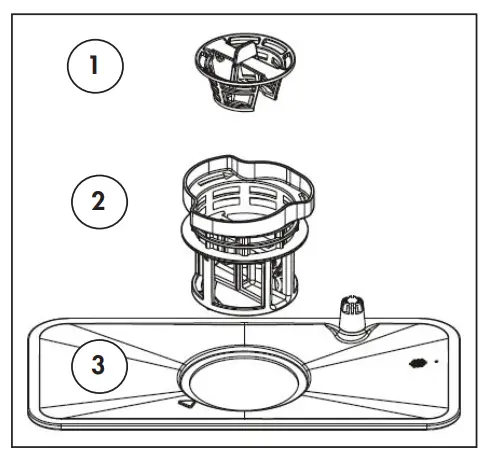 1

2

3