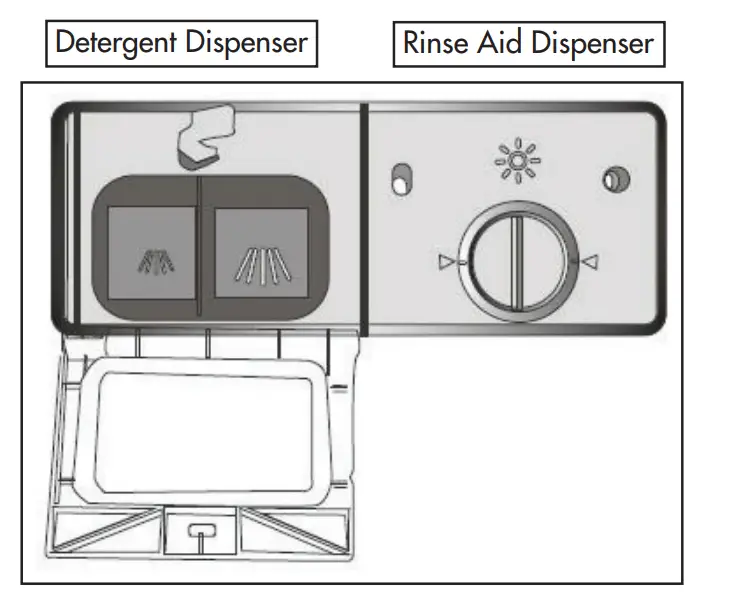 Detergent Dispenser

Rinse Aid Dispenser