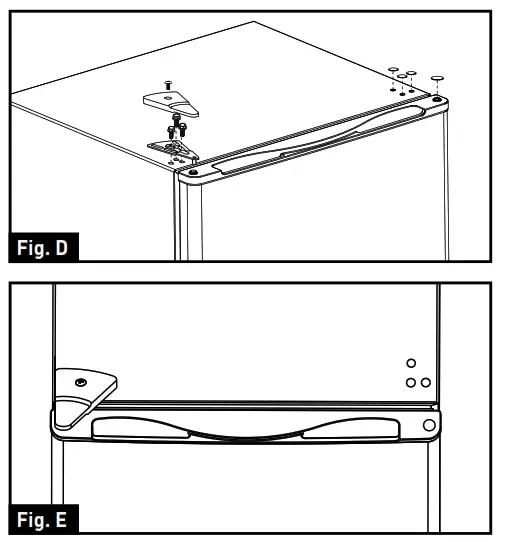 Fig. D

Fig. E