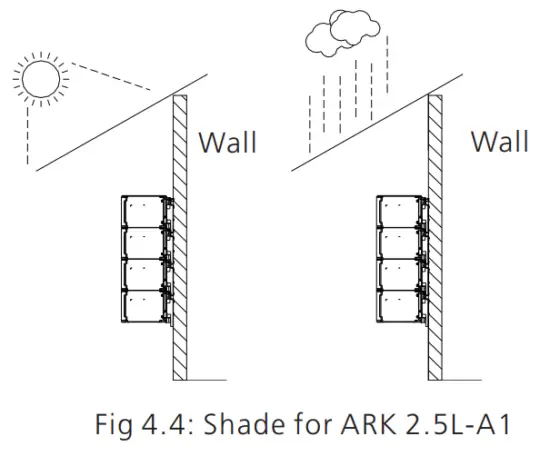 Wall

Wall

Fig 4.4: Shade for ARK 2.5L-A1