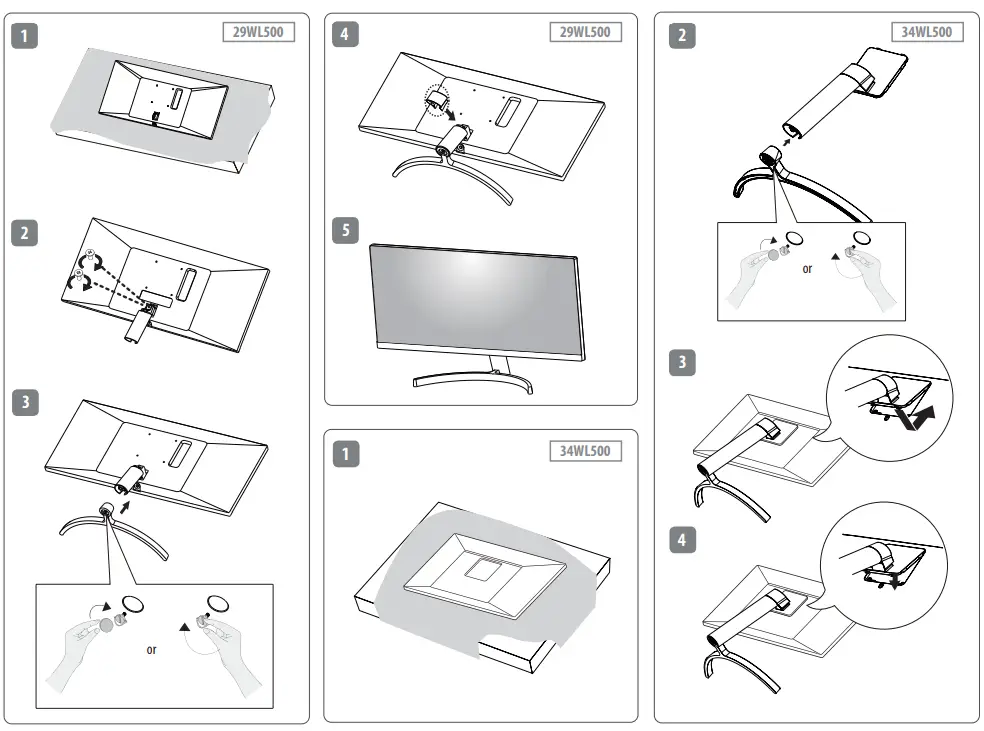 1
29WL500

2

3

or

4
29WL500

5

1
34WL500

2
34WL500

or

3

4