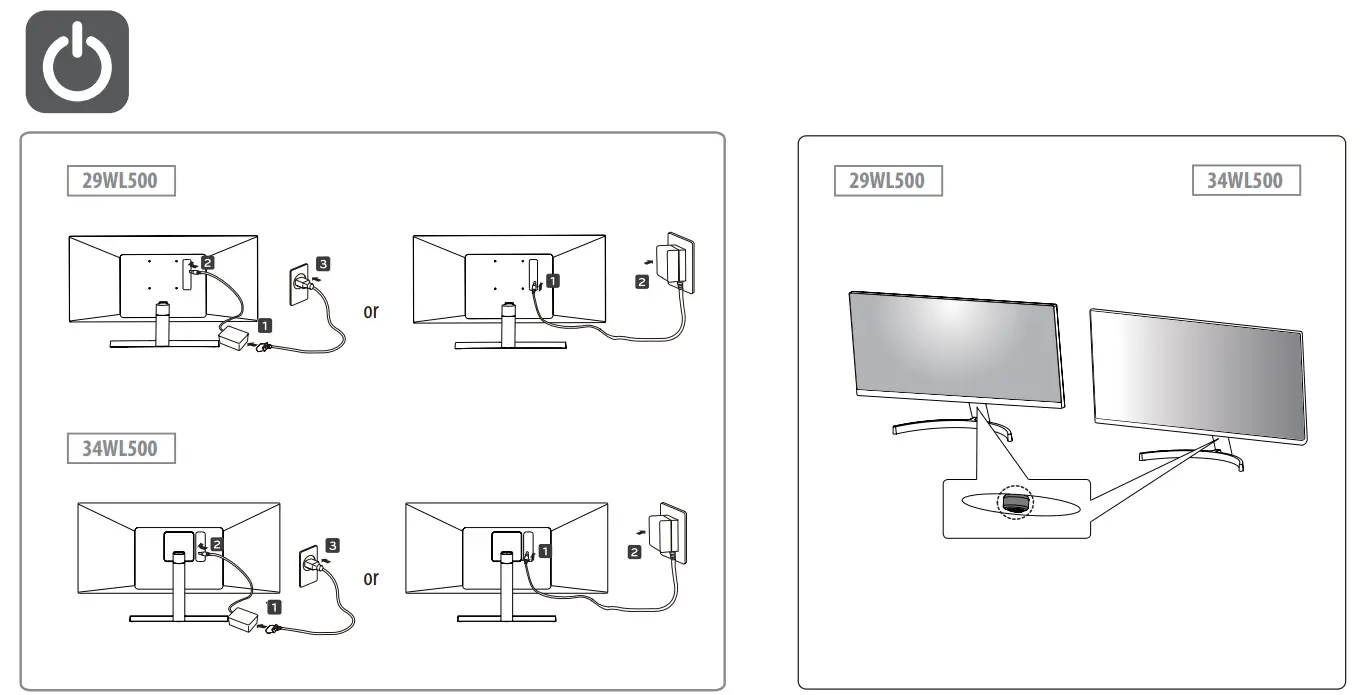 29WL500

2

3

1

or

1

2

34WL500

2

3

1

or

1

2

29WL500

34WL500