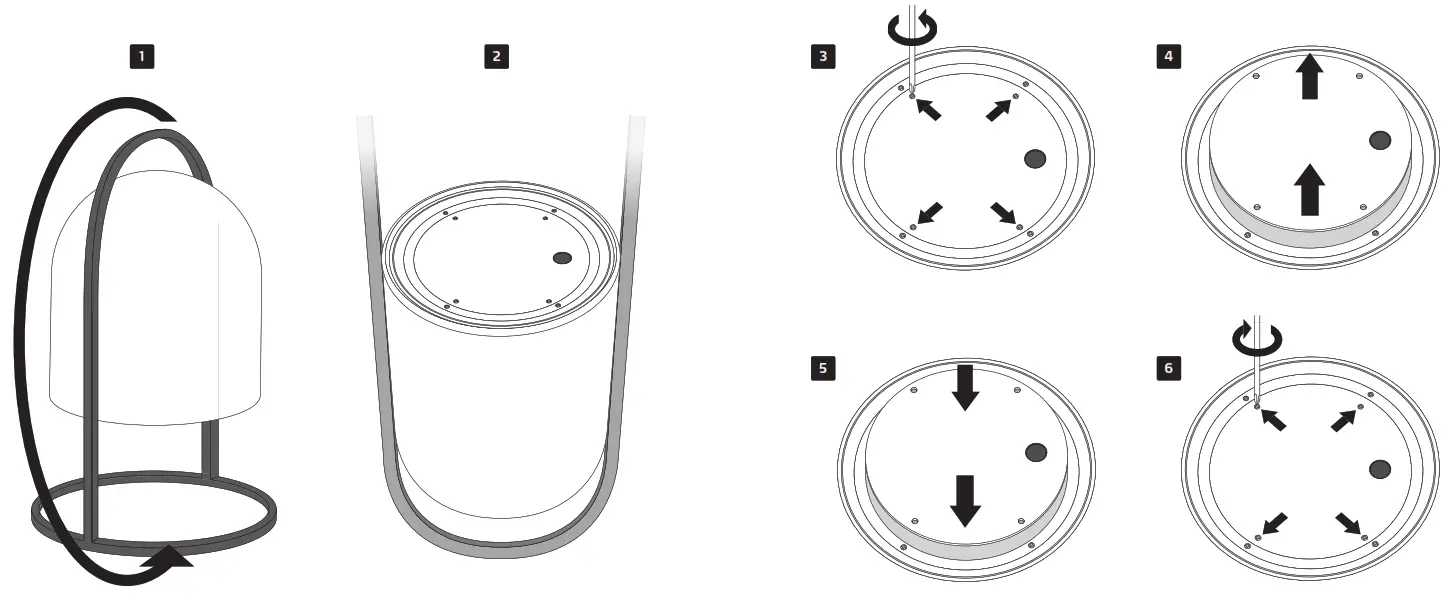 1

2

3

4

5

6