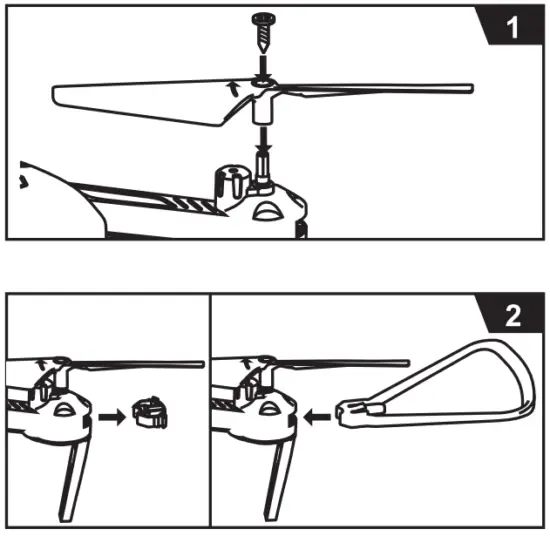 1

2