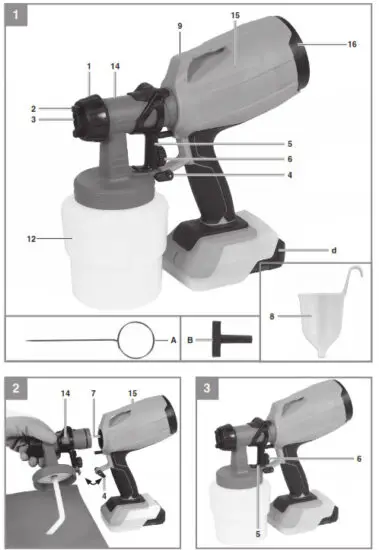 1

9
15
16
1
14
2
3
5
6
4
12
d
8
A
B

2

14
7
15
4

3

6
5