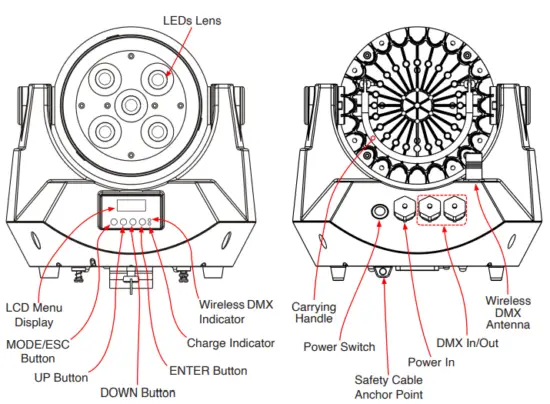 LEDs Lens

LCD Menu Display

MODE/ESC Button

UP Button

DOWN Button

ENTER Button

Charge Indicator

Wireless DMX Indicator

Carrying Handle

Power Switch

Safety Cable Anchor Point

Power In

DMX In/Out

Wireless DMX Antenna