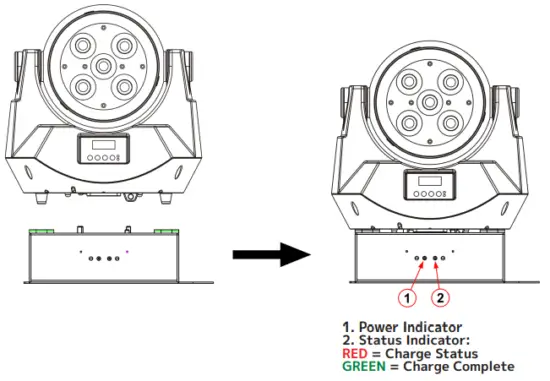 1

2

1. Power Indicator
2. Status Indicator:
RED = Charge Status
GREEN = Charge Complete