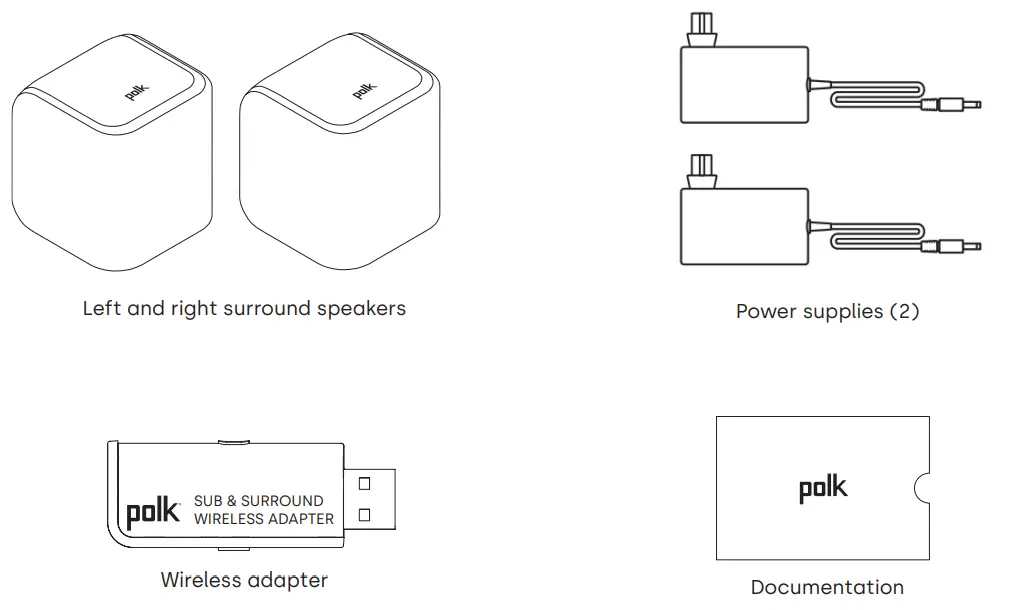 polk

polk

Left and right surround speakers

Power supplies (2)

polk SUB & SURROUND WIRELESS ADAPTER

Wireless adapter

polk

Documentation