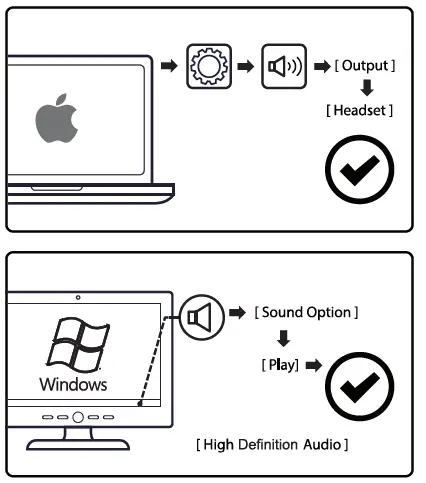 [ Output ]

[ Headset ]

Windows

[ Sound Option ]

[ Play ]

[ High Definition Audio ]