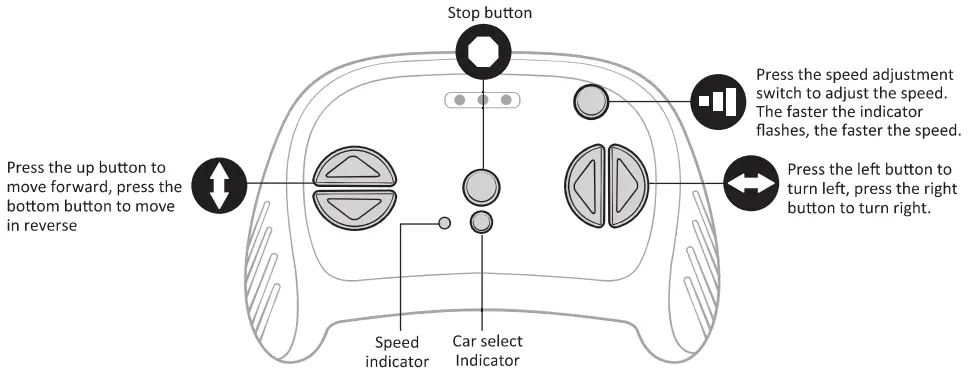 Stop button

Press the speed adjustment switch to adjust the speed. The faster the indicator flashes, the faster the speed.

Press the up button to move forward, press the bottom button to move in reverse

Press the left button to turn left, press the right button to turn right.

Speed indicator

Car select Indicator