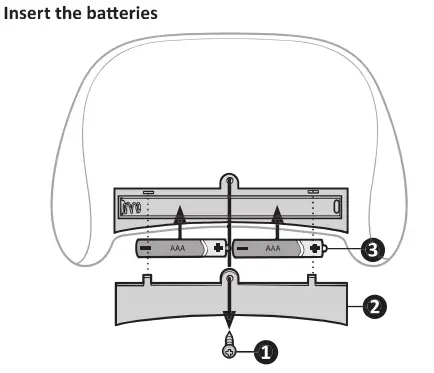 Insert the batteries

hive

AAA

AAA

3

2

1