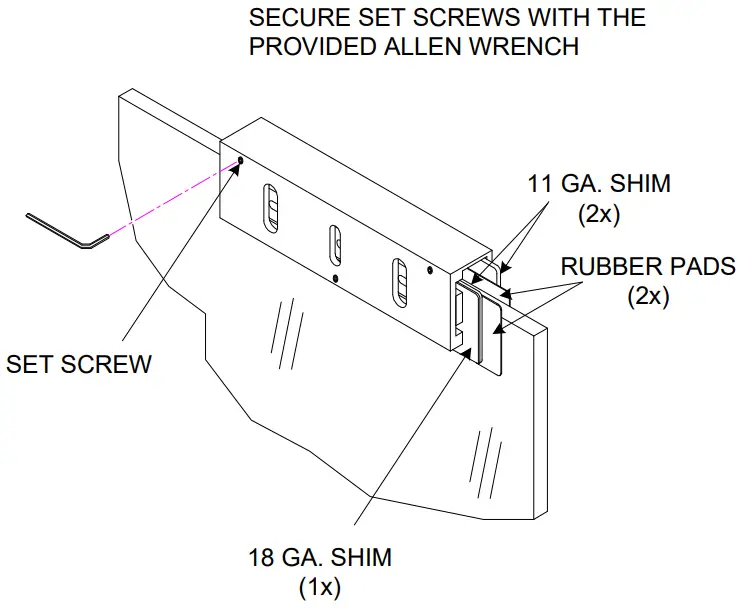 SECURE SET SCREWS WITH THE PROVIDED ALLEN WRENCH

11 GA. SHIM
(2x)

RUBBER PADS
(2x)

SET SCREW

18 GA. SHIM
(1x)