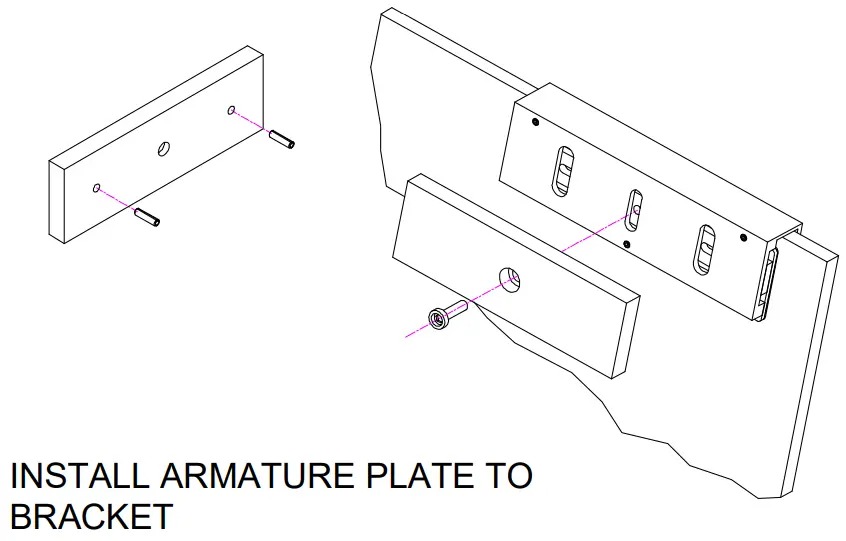 INSTALL ARMATURE PLATE TO BRACKET