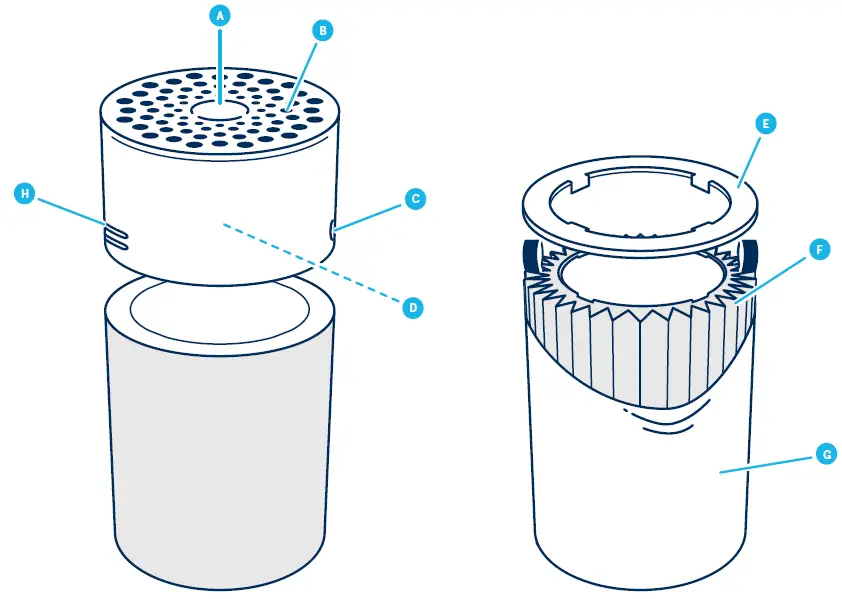 A
B
H
C
D
E
F
G