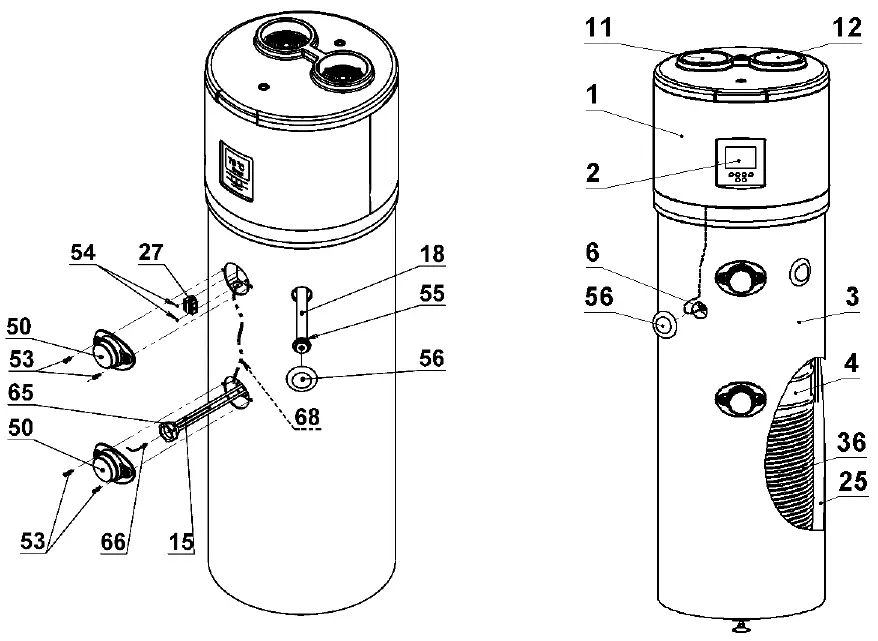 54
27
18
55
50
53
56
65
68
50
53
66
15

11
12
1
2
6
56
3
4
36
25