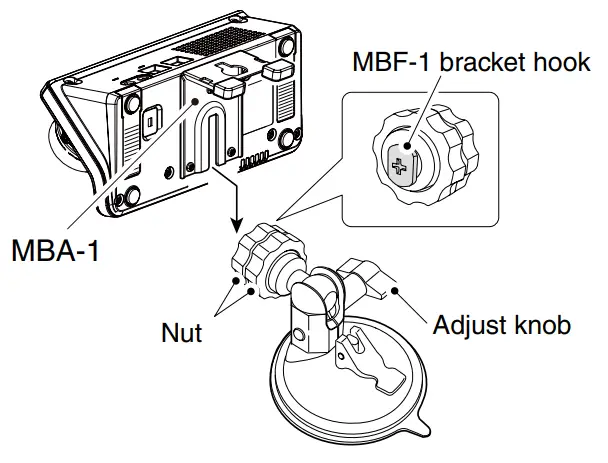 MBF-1 bracket hook

MBA-1

Nut

Adjust knob