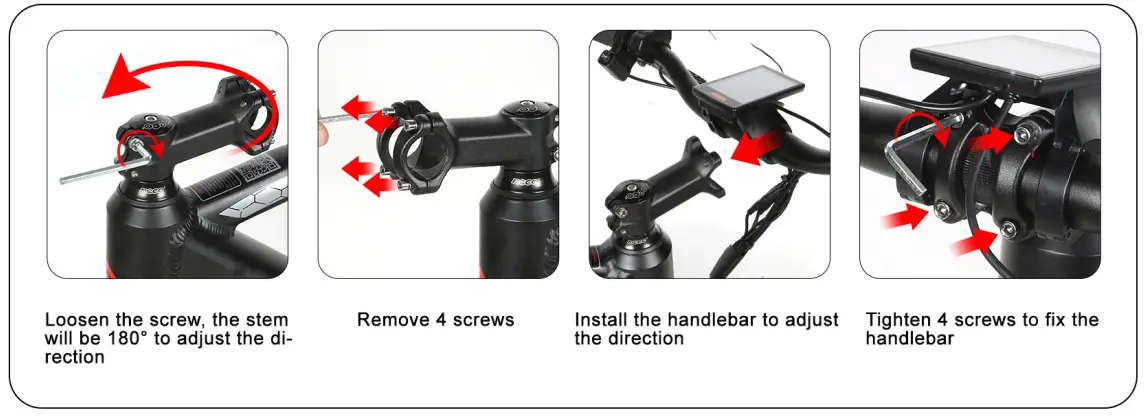 Loosen the screw, the stem will be 180° to adjust the direction

Remove 4 screws

Install the handlebar to adjust the direction

Tighten 4 screws to fix the handlebar