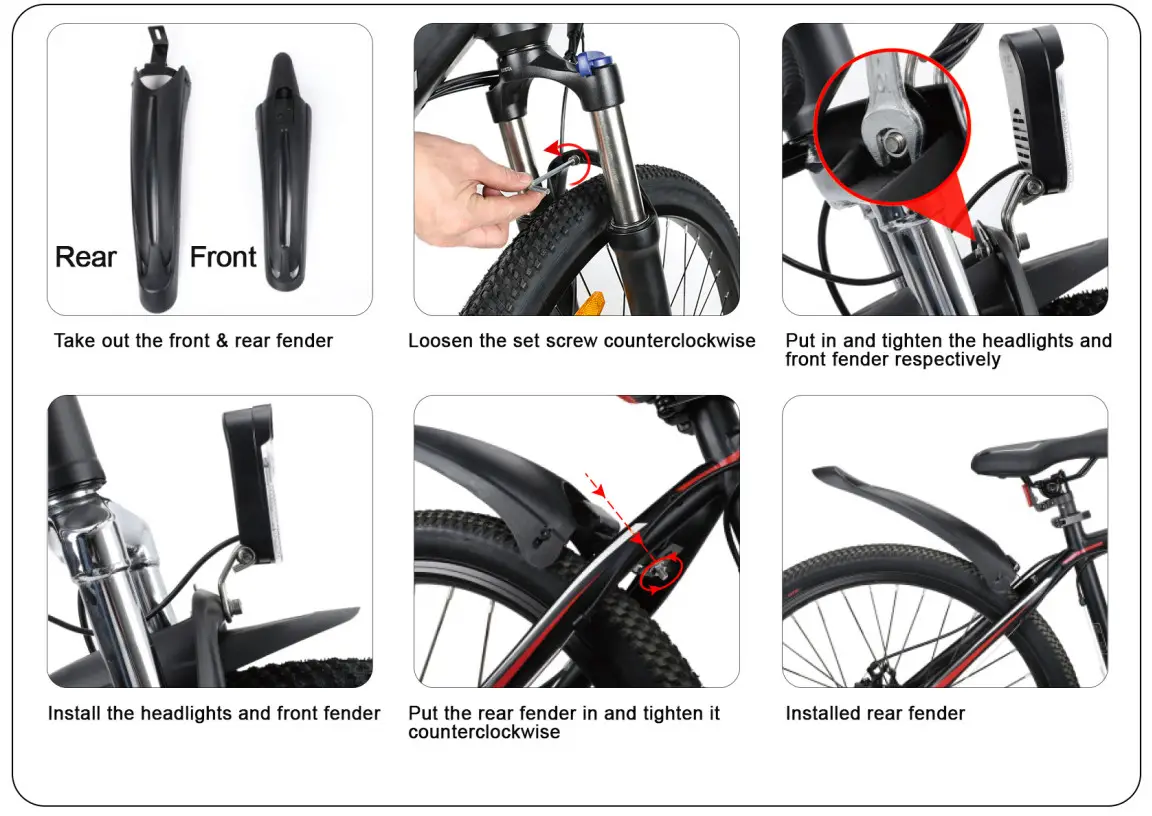 Rear Front

Take out the front & rear fender

Loosen the set screw counterclockwise

Put in and tighten the headlights and front fender respectively

Install the headlights and front fender

Put the rear fender in and tighten it counterclockwise

Installed rear fender