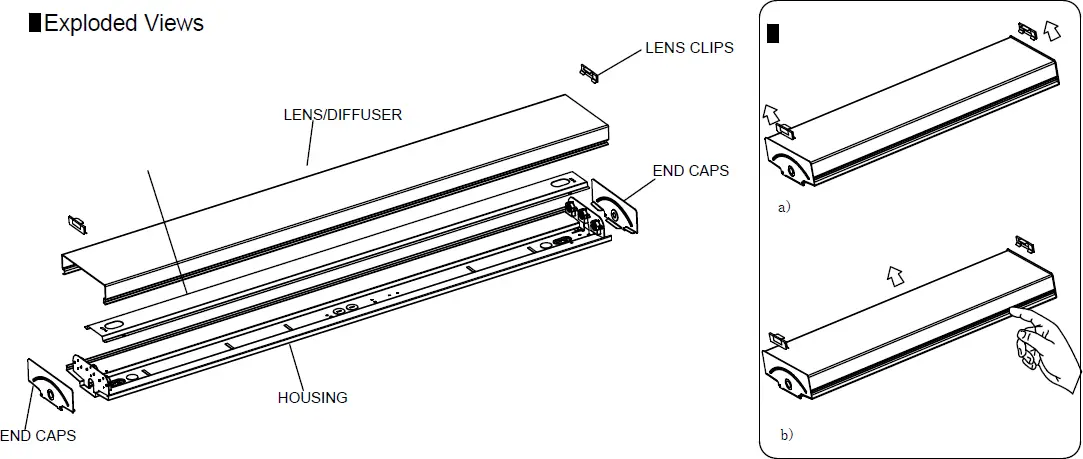 Exploded Views

LENS CLIPS

LENS/DIFFUSER

END CAPS

HOUSING

END CAPS

a)

b)