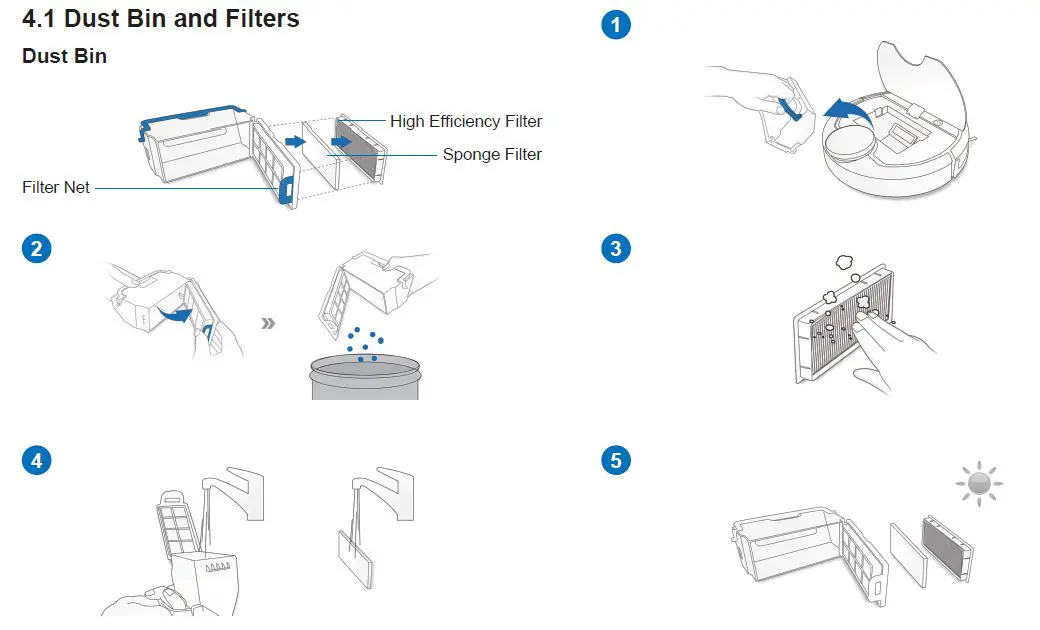 4.1 Dust Bin and Filters

Dust Bin

High Efficiency Filter

Sponge Filter

Filter Net

1

2

3

4

5