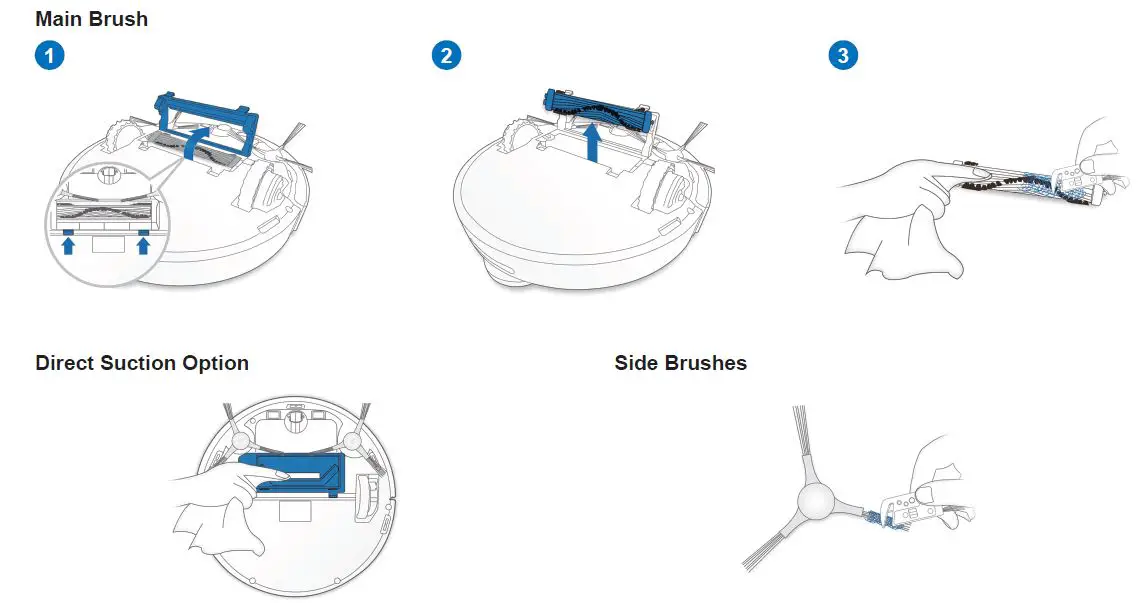 Main Brush

1

2

3

Direct Suction Option

Side Brushes