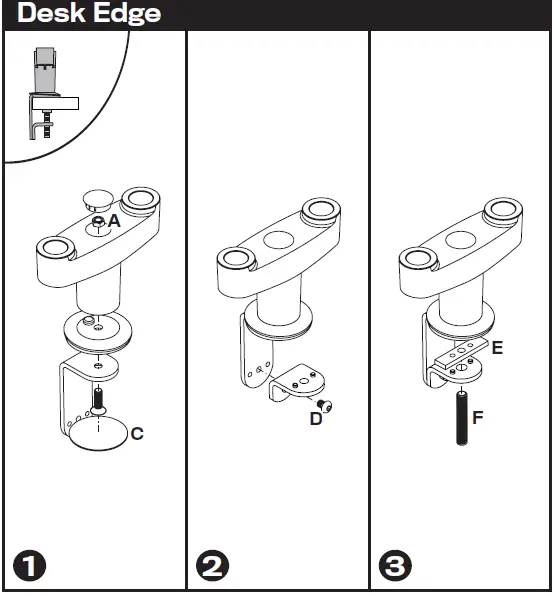 Desk Edge

A

C

1

D

2

E

F

3