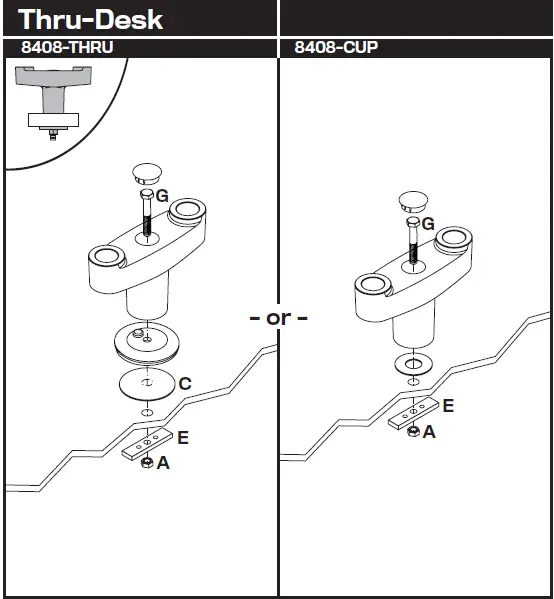 Thru-Desk

8408-THRU

G

C

E

A

- or -

8408-CUP

G

E

A