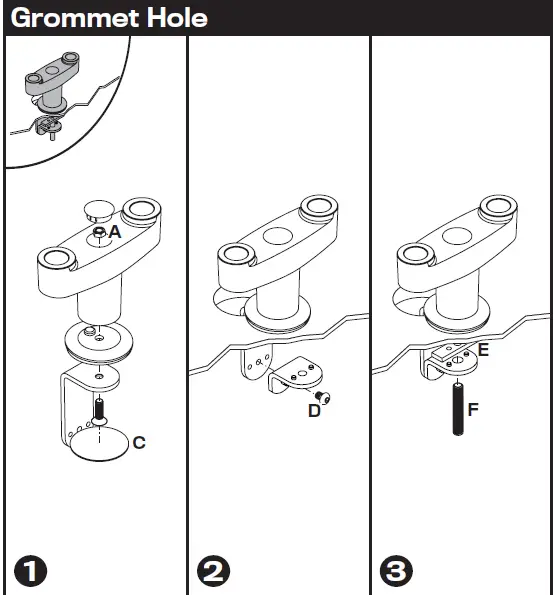 Grommet Hole

A

C

1

D

2

E

F

3