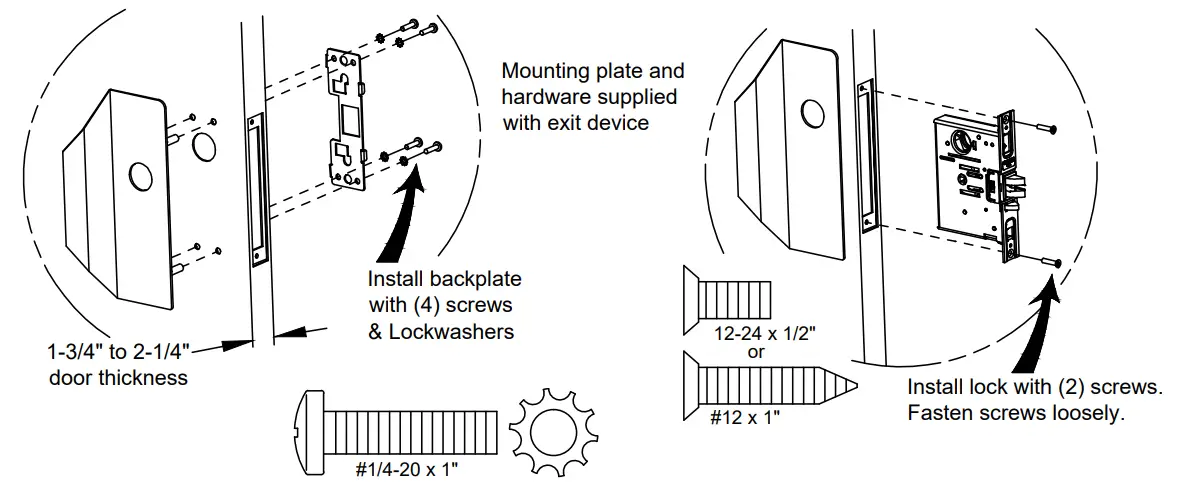 Mounting plate and hardware supplied with exit device

Install backplate with (4) screws & Lockwashers

1-3/4" to 2-1/4" door thickness

#1/4-20 x 1"

12-24 x 1/2"
or
#12 x 1"

Install lock with (2) screws. Fasten screws loosely.