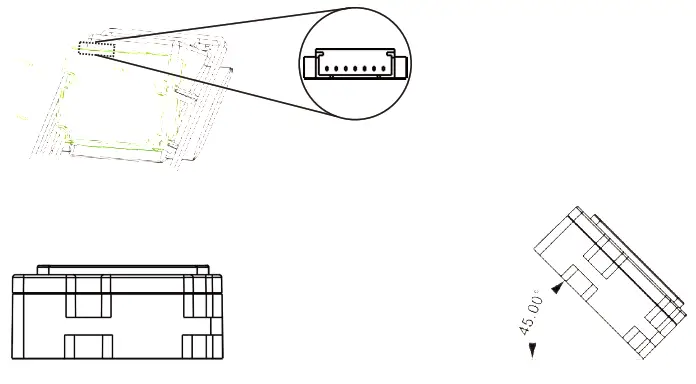 45.00°