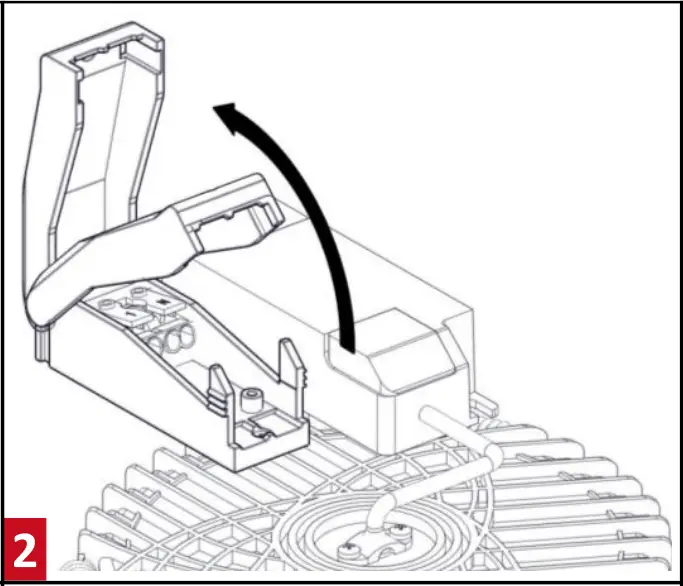 2