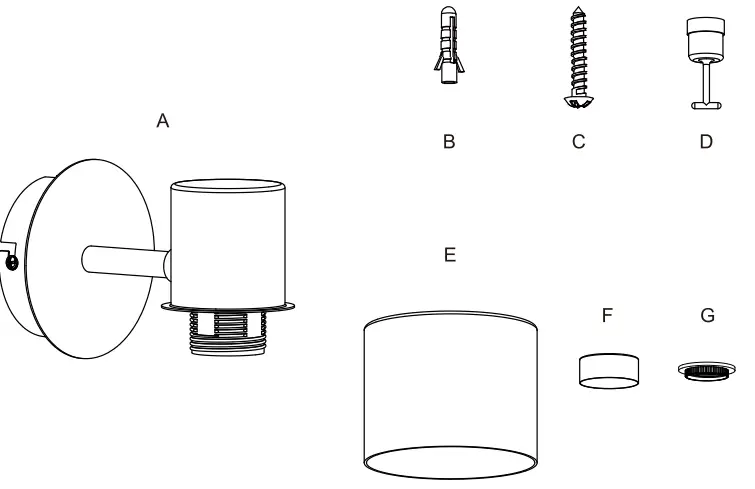 A

B

C

D

E

F

G