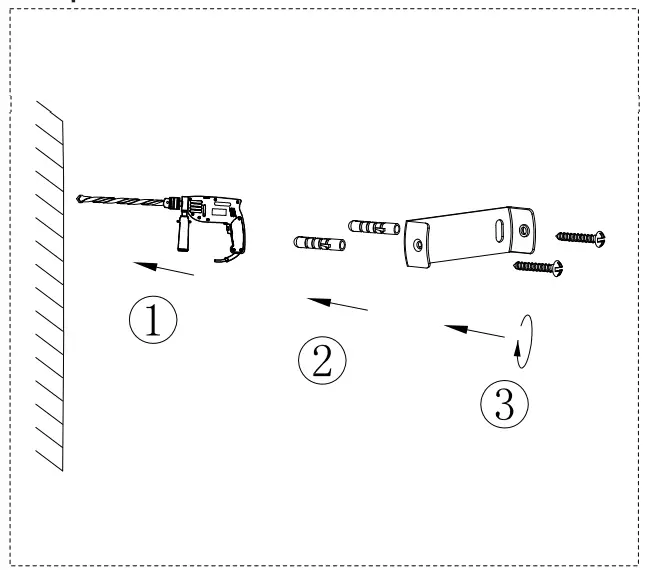 ①

②

③